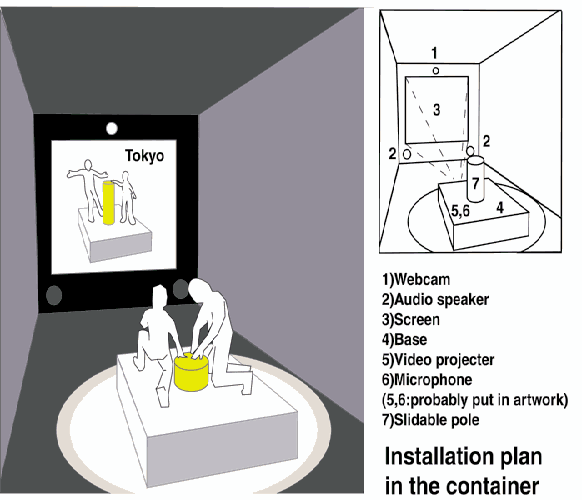 Tokyo

1

3

2

2

7

5,6

4

1)Webcam
2)Audio speaker
3)Screen
4)Base
5)Video projecter
6)Microphone
(5,6:probably put in artwork)
7)Slidable pole

Installation plan in the container